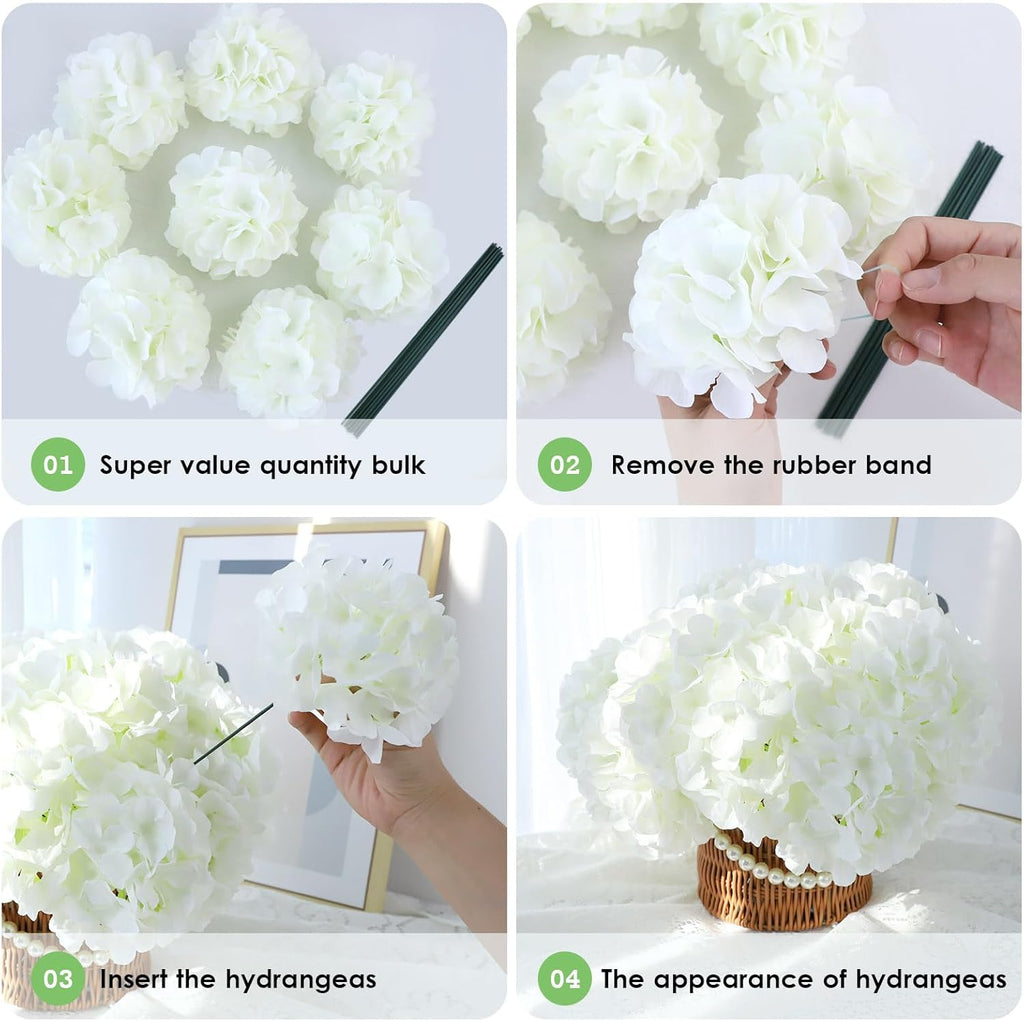 01 Super value quantity bulk

02 Remove the rubber band

03 Insert the hydrangeas

04 The appearance of hydrangeas