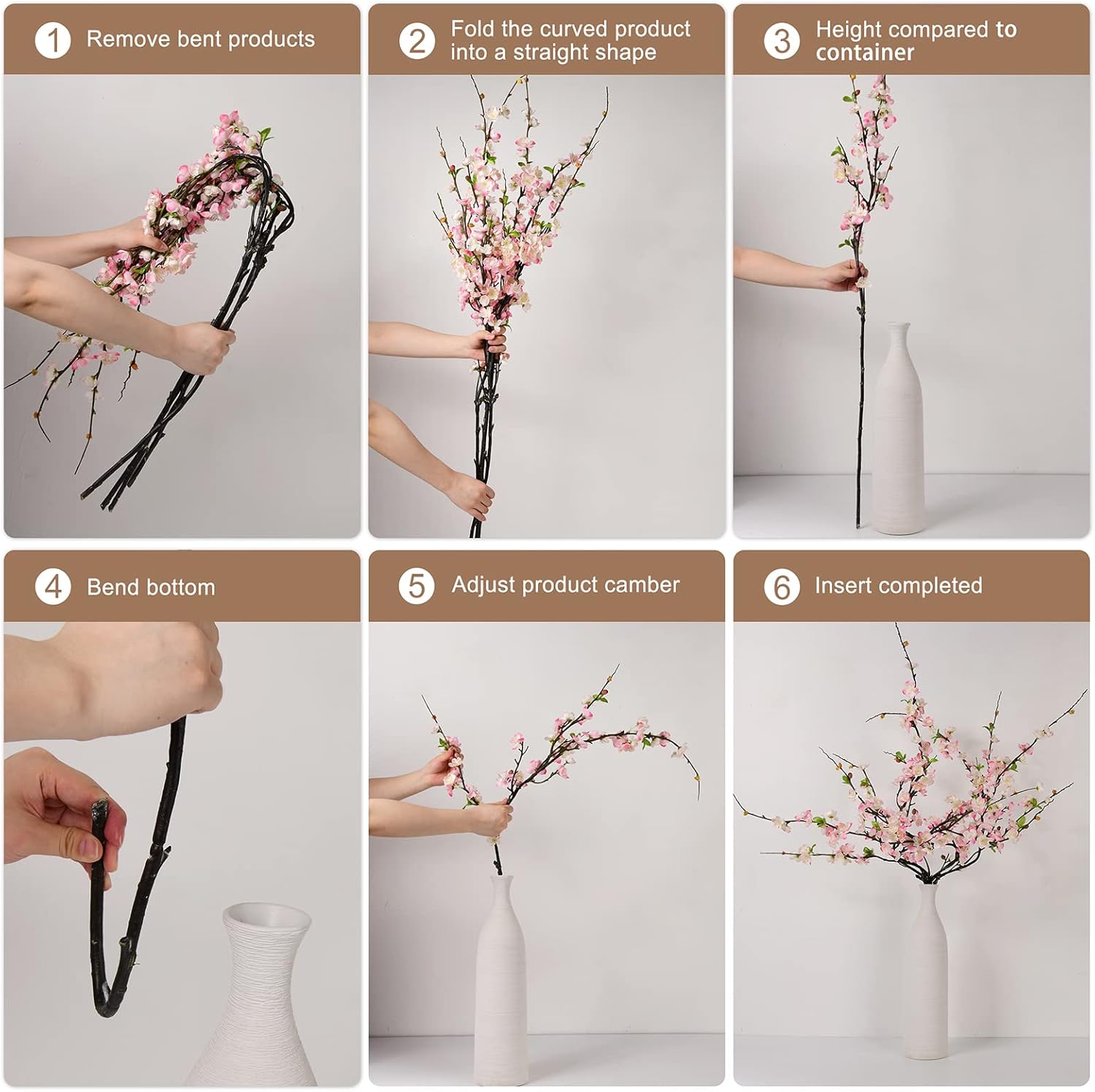 1 Remove bent products

2 Fold the curved product into a straight shape

3 Height compared to container

4 Bend bottom

5 Adjust product camber

6 Insert completed