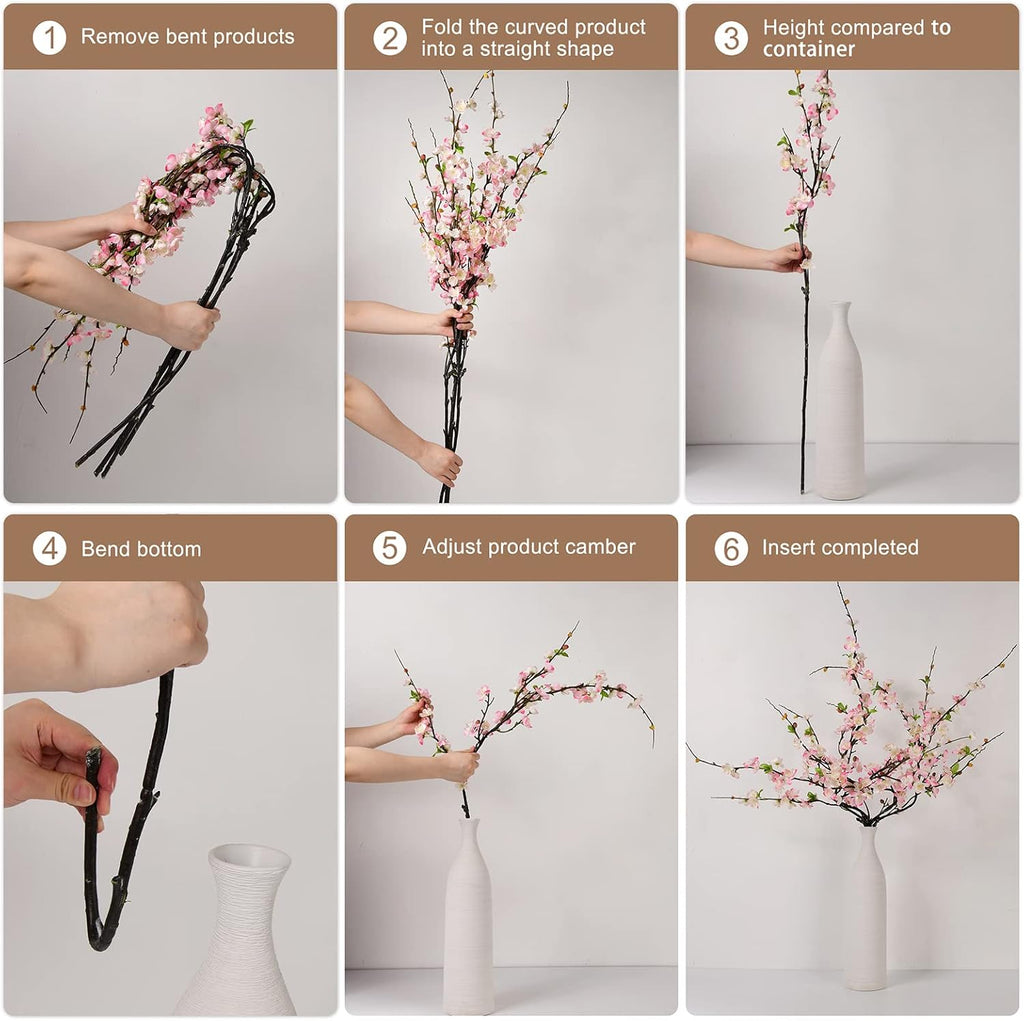 1 Remove bent products

2 Fold the curved product into a straight shape

3 Height compared to container

4 Bend bottom

5 Adjust product camber

6 Insert completed